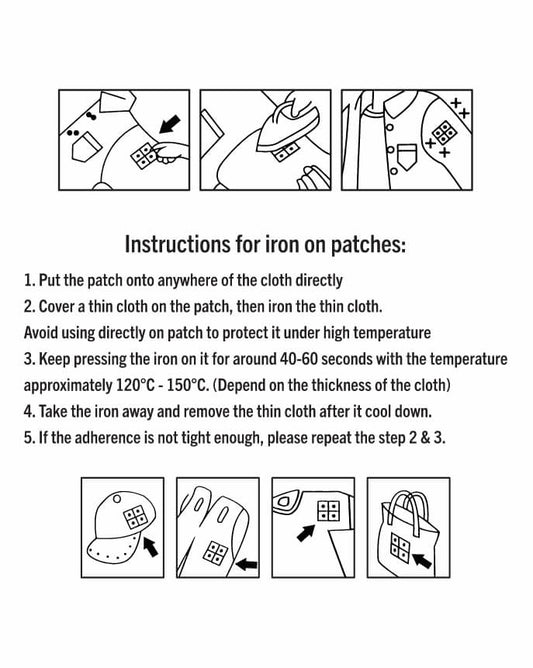 Instructions for iron on patches:

1. Put the patch onto anywhere of the cloth directly

2. Cover a thin cloth on the patch, then iron the thin cloth. Avoid using directly on patch to protect it under high temperature

3. Keep pressing the iron on it for around 40-60 seconds with the temperature approximately 120°C - 150°C. (Depend on the thickness of the cloth)

4. Take the iron away and remove the thin cloth after it cool down.

5. If the adherence is not tight enough, please repeat the step 2 & 3.